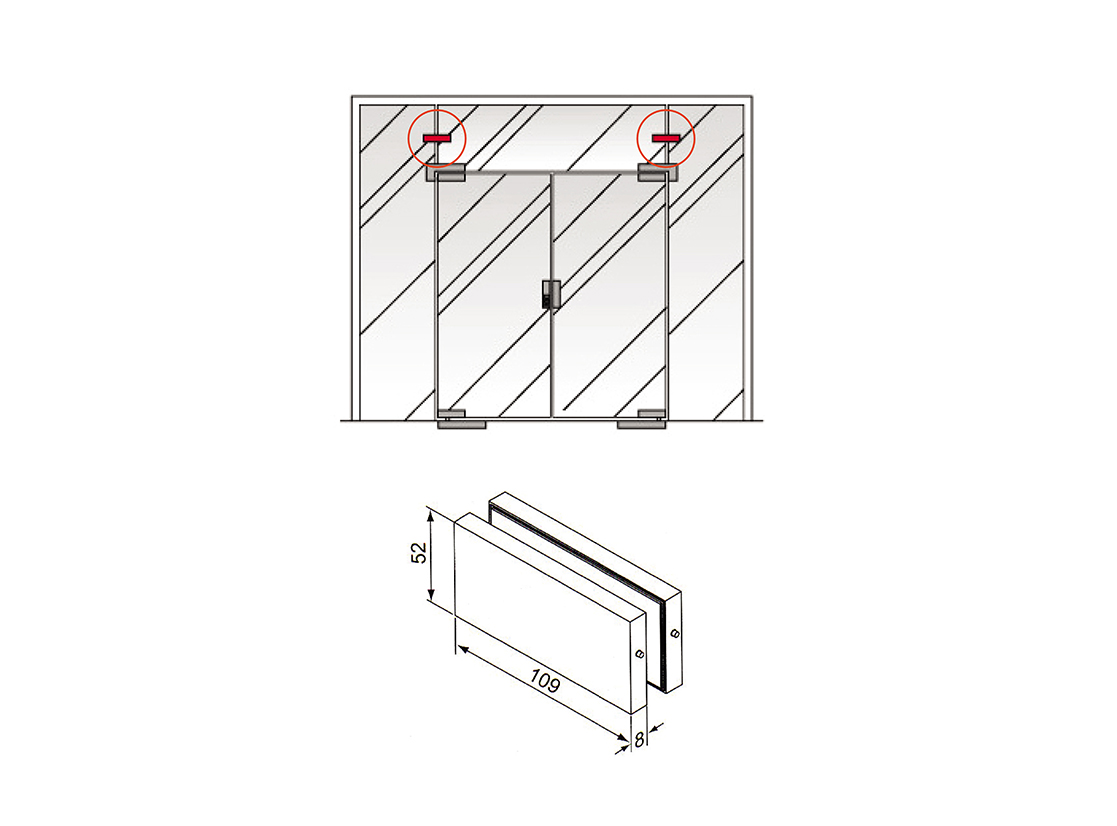 52
109
8